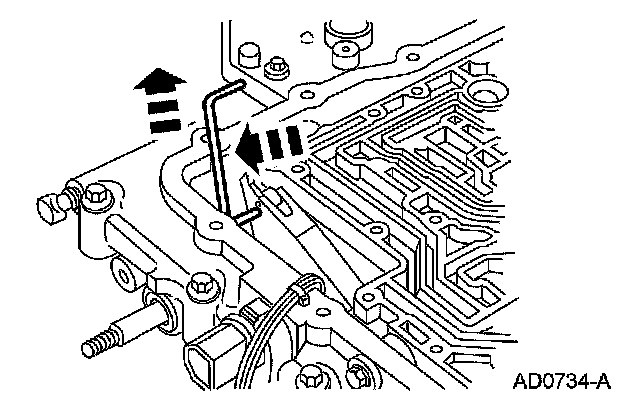 AD0734-A