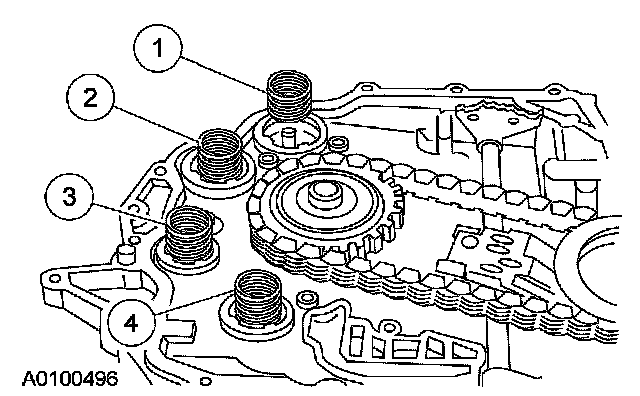 1
2
3
4
A0100496