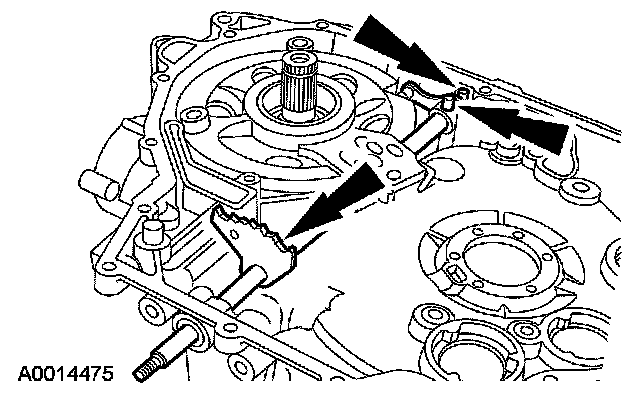 A0014475