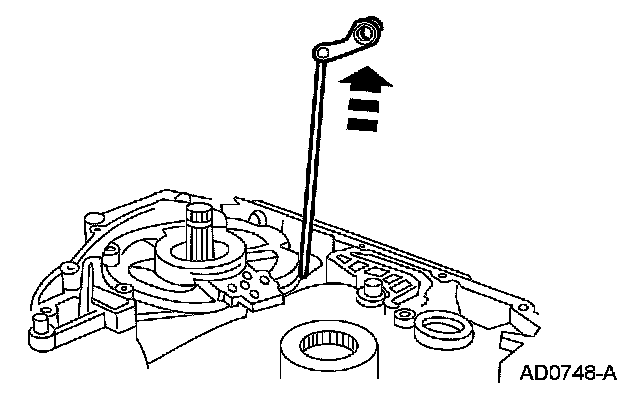 AD0748-A