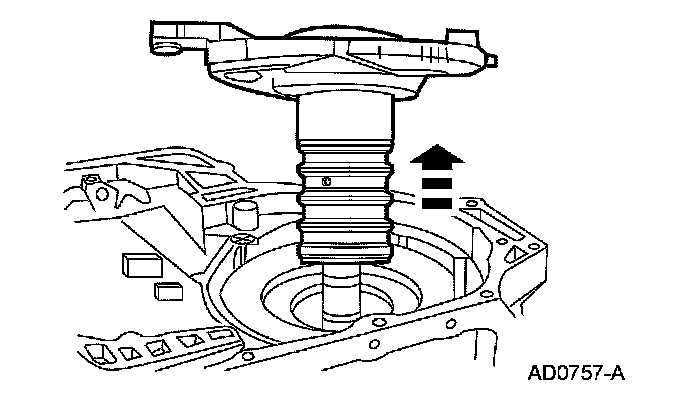 AD0757-A