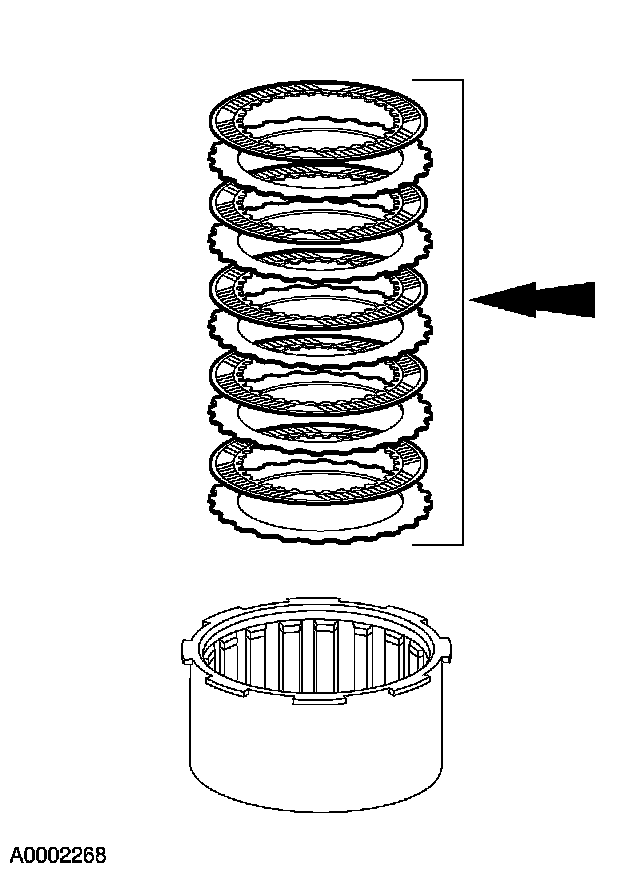 A0002268