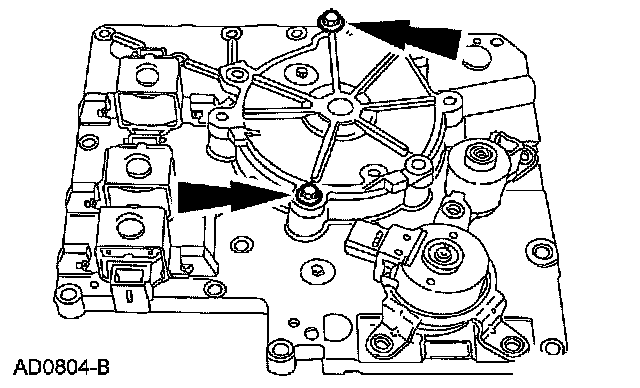 AD0804-B