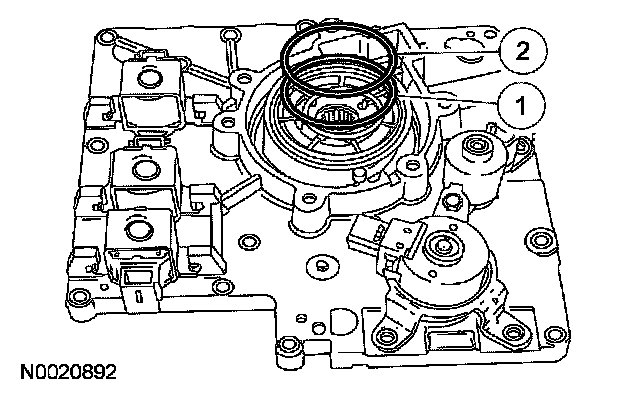 2
1
N0020892