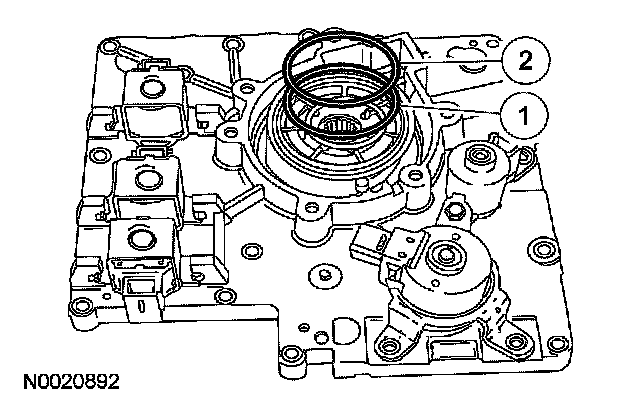 2
1
N0020892