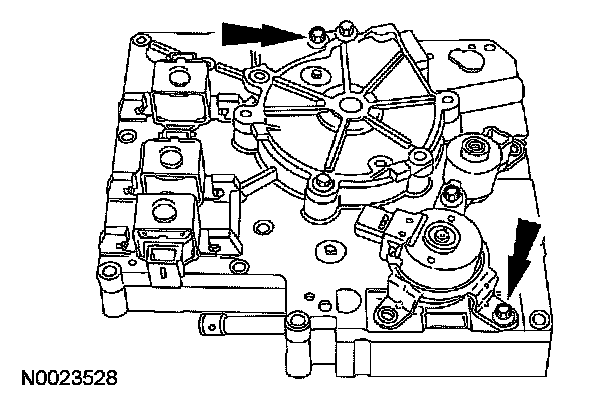 N0023528