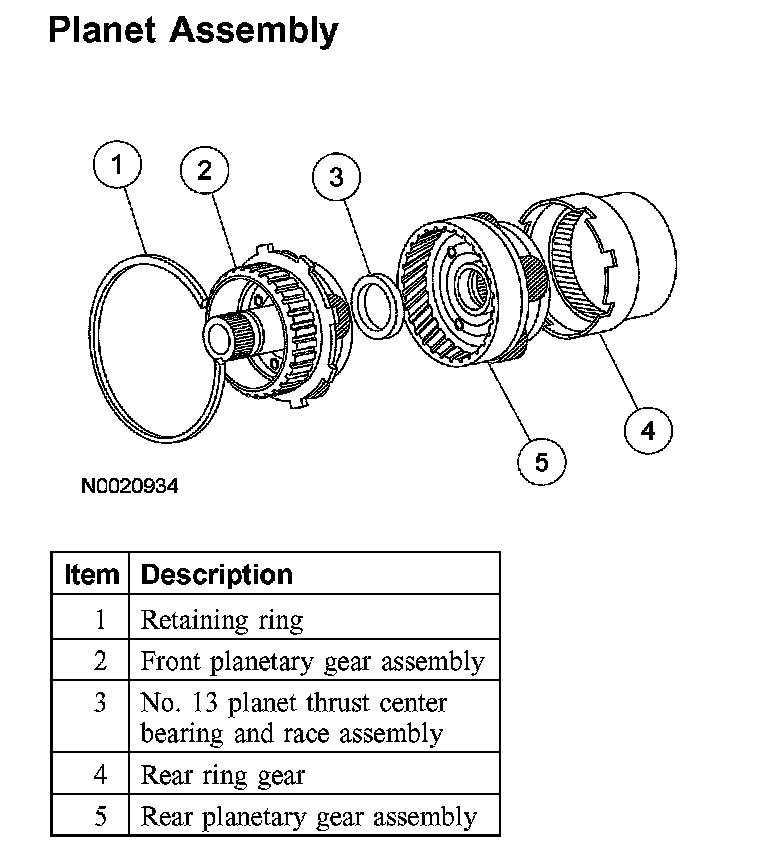 Planet Assembly

1
2
3
4
5

N0020934

| Item | Description |
|---|---|
| 1 | Retaining ring |
| 2 | Front planetary gear assembly |
| 3 | No. 13 planet thrust center bearing and race assembly |
| 4 | Rear ring gear |
| 5 | Rear planetary gear assembly |