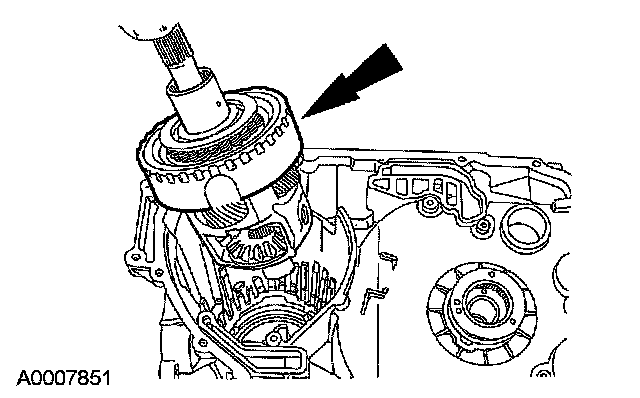 A0007851