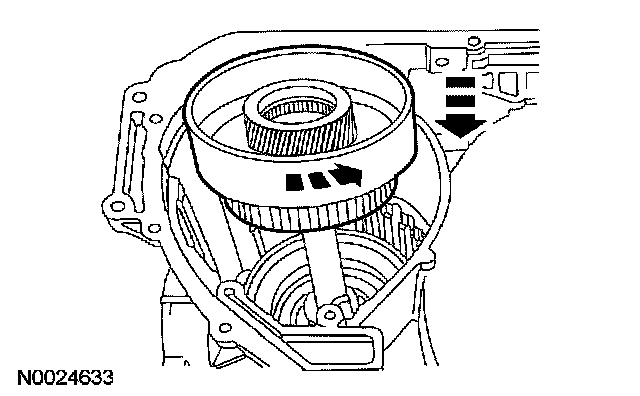 N0024633