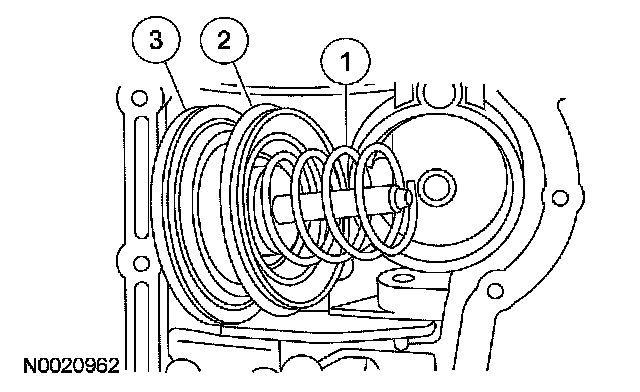 3
2
1
N0020962