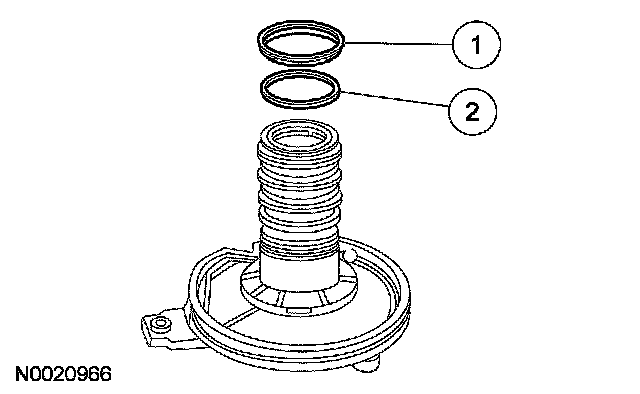 1
2
N0020966