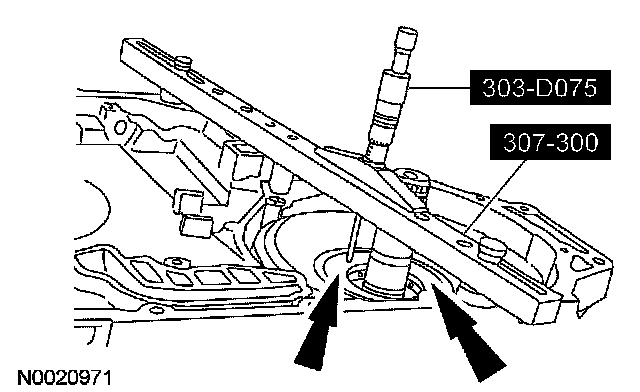 303-D075

307-300

N0020971