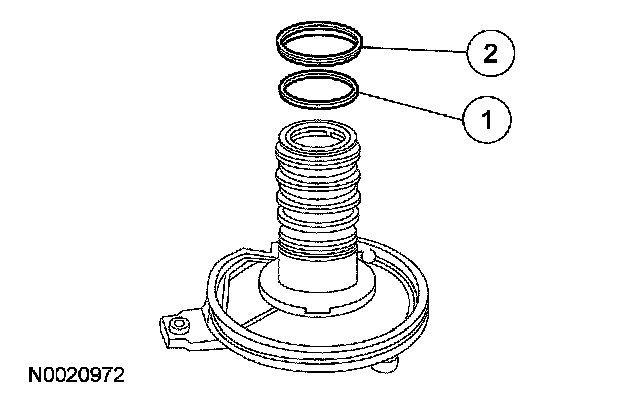 2

1

N0020972