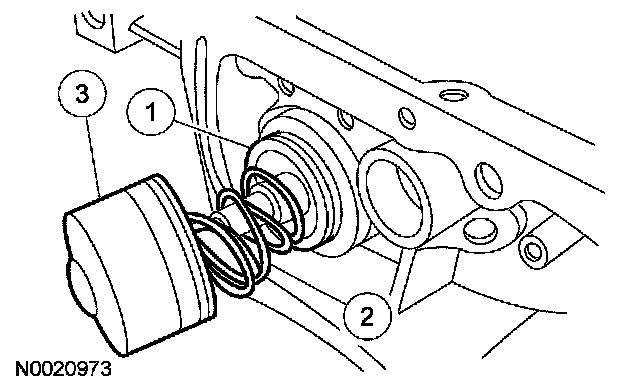 3
1
2
N0020973