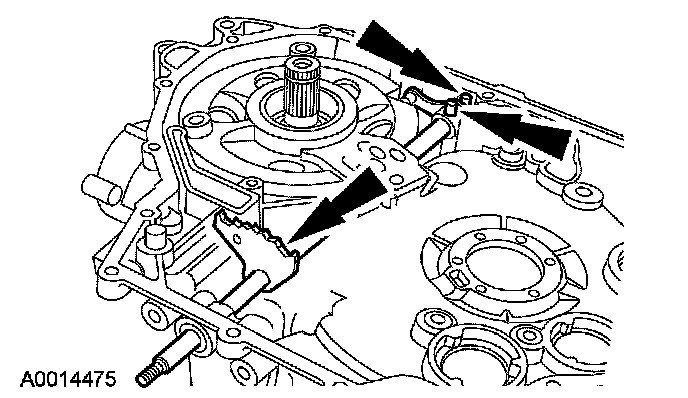 A0014475