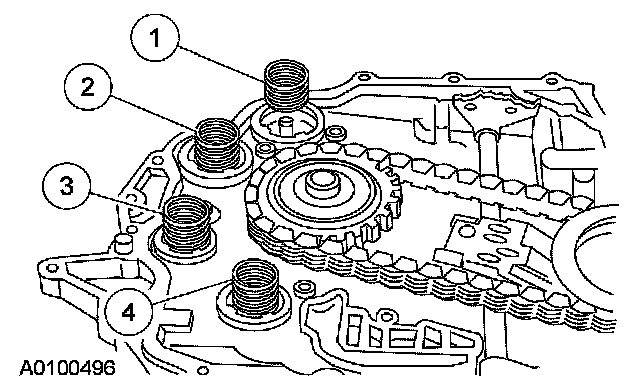 1
2
3
4
A0100496