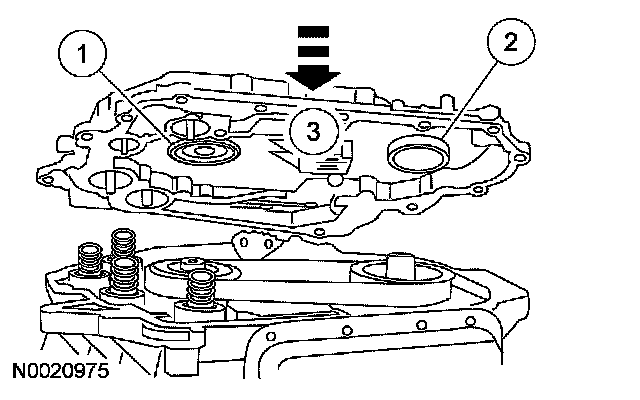 1
2
3
N0020975