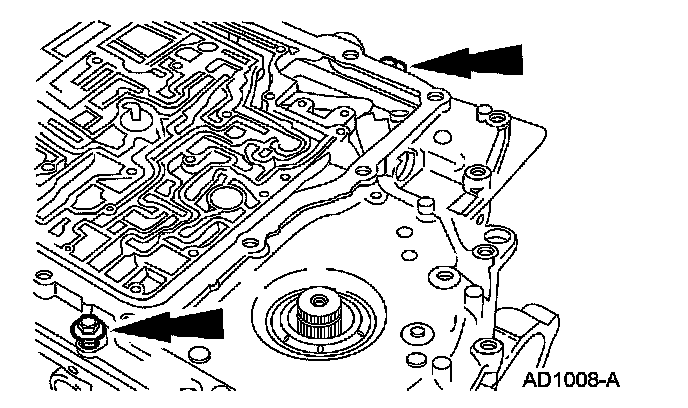 AD1008-A