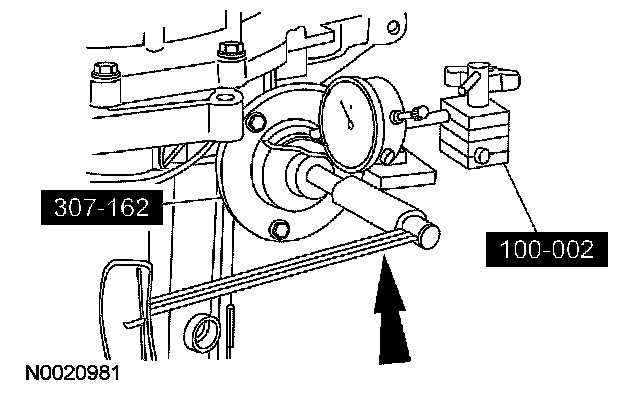 307-162

100-002

N0020981