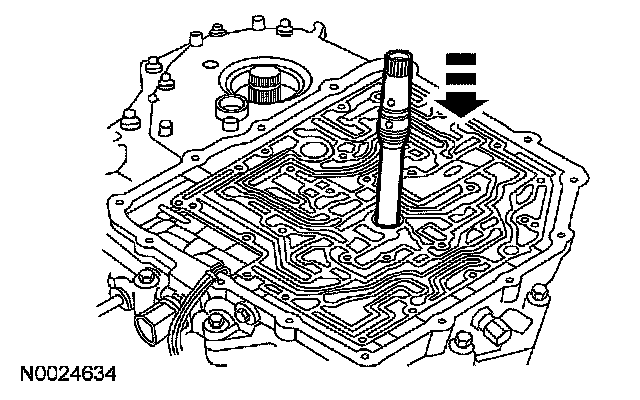 N0024634