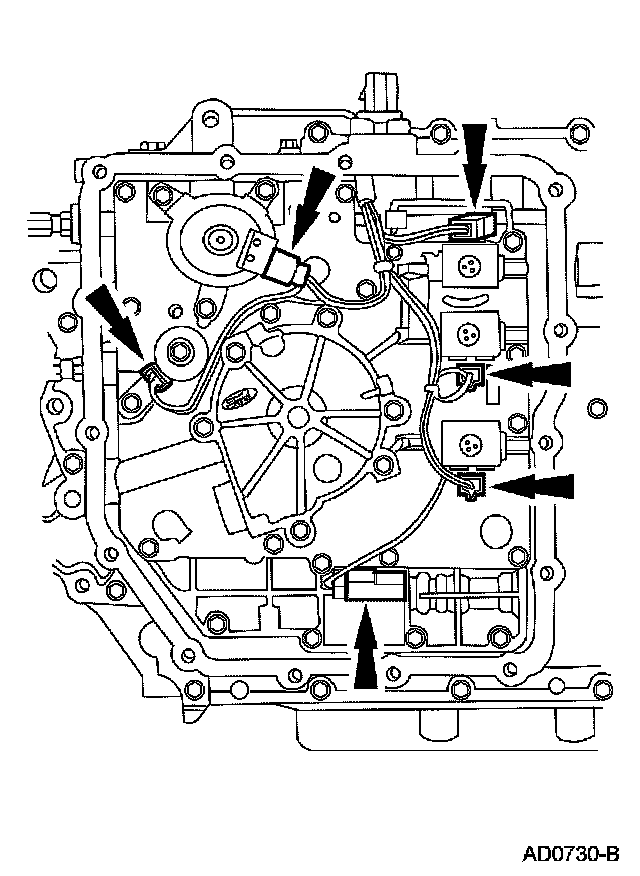 AD0730-B