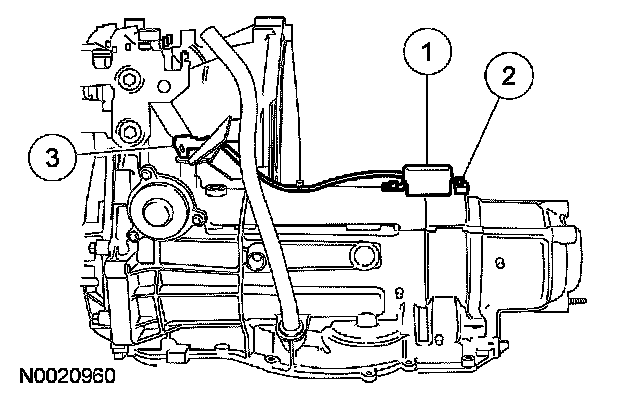 1
2
3
N0020960