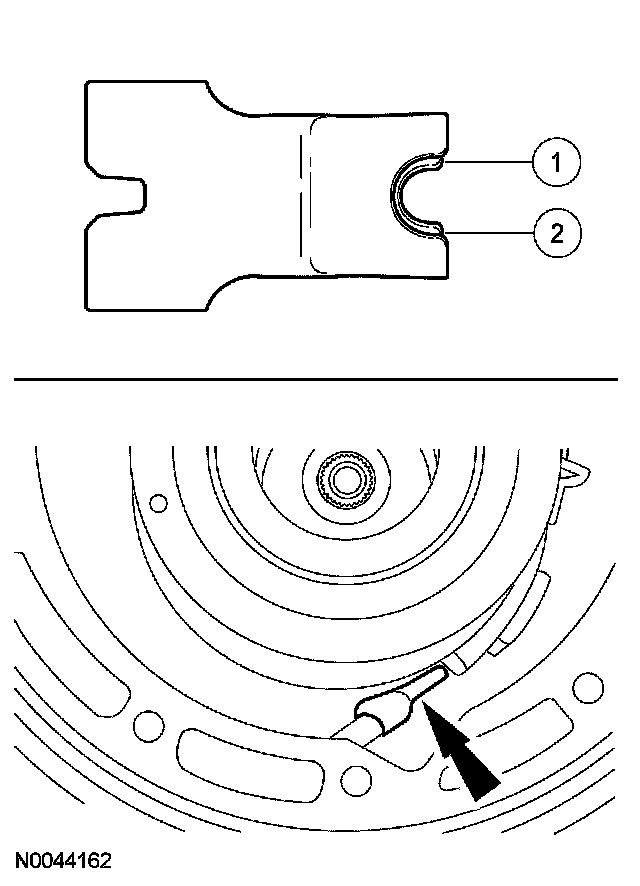 1
2
N0044162