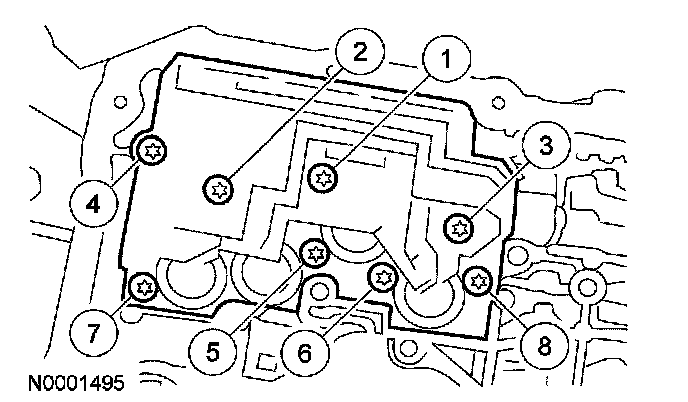 2
1
3
4
7
5
6
8
N0001495