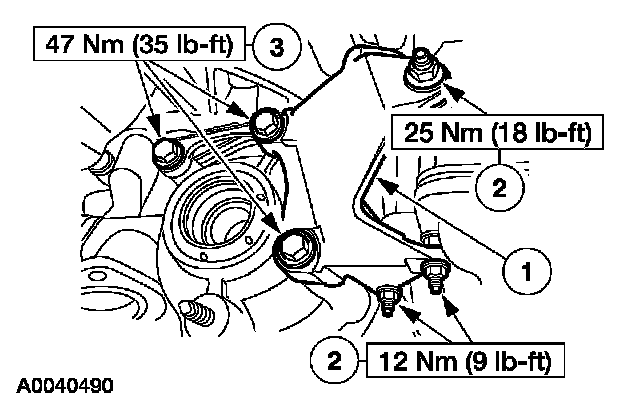 47 Nm (35 lb-ft)
3
25 Nm (18 lb-ft)
2
1
2
12 Nm (9 lb-ft)
A0040490