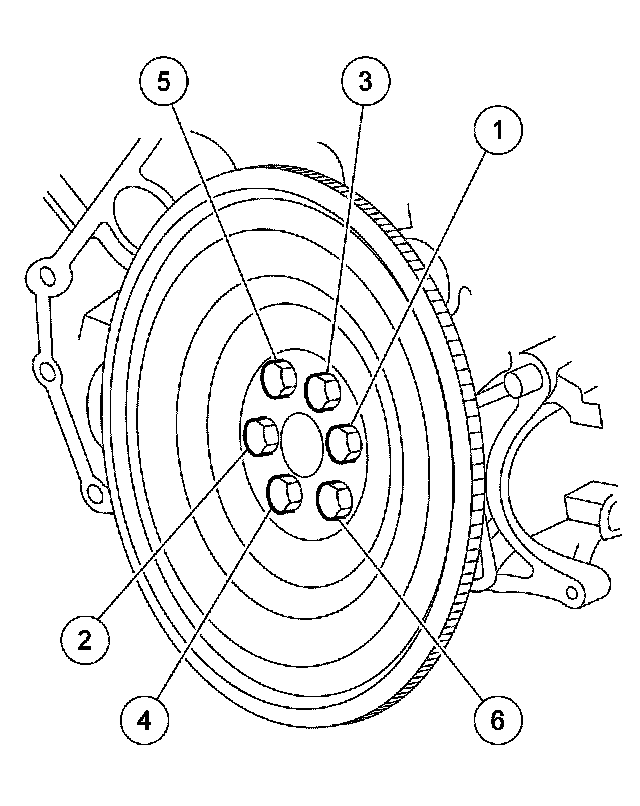 5
3
1
2
4
6