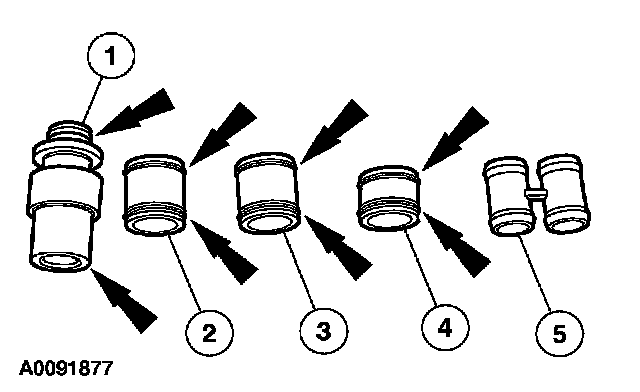 1
2
3
4
5
A0091877