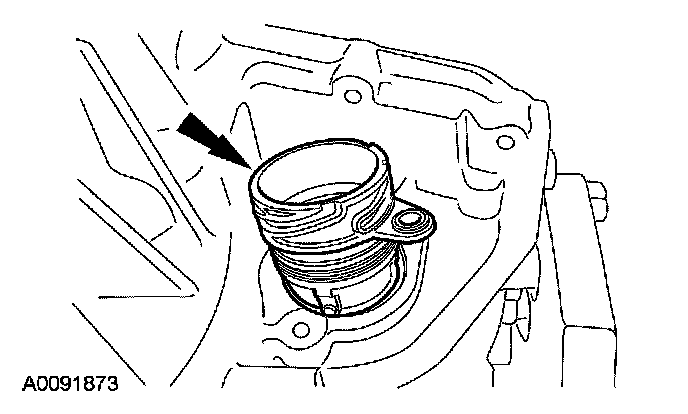 A0091873