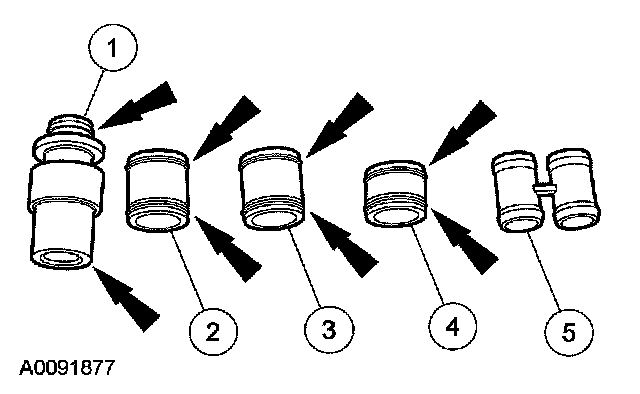 1
2
3
4
5
A0091877