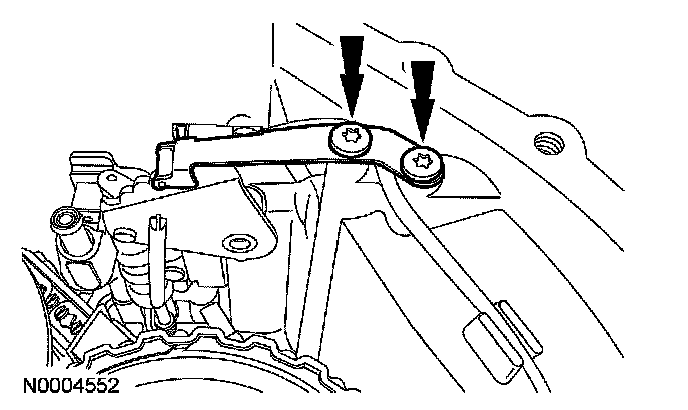 N0004552