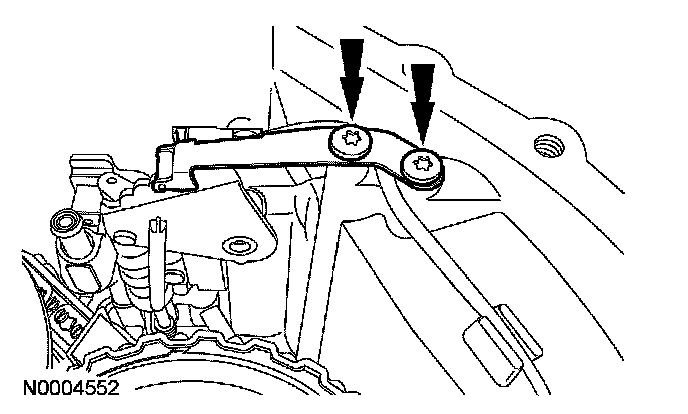 N0004552