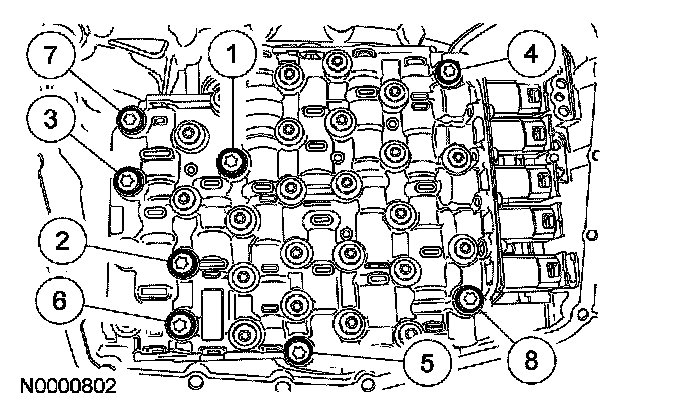 7
1
4
3
2
6
5
8
N0000802