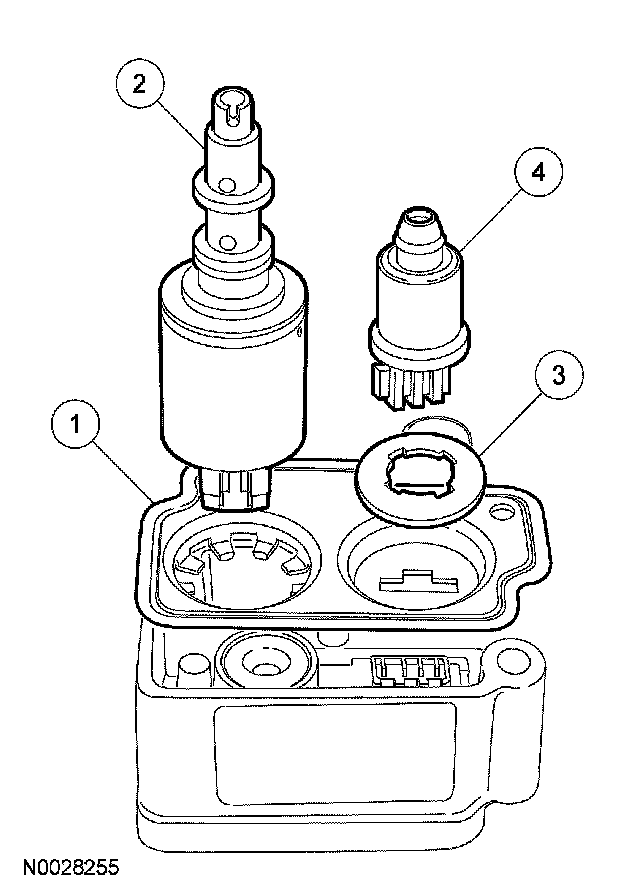 2
4
3
1
N0028255