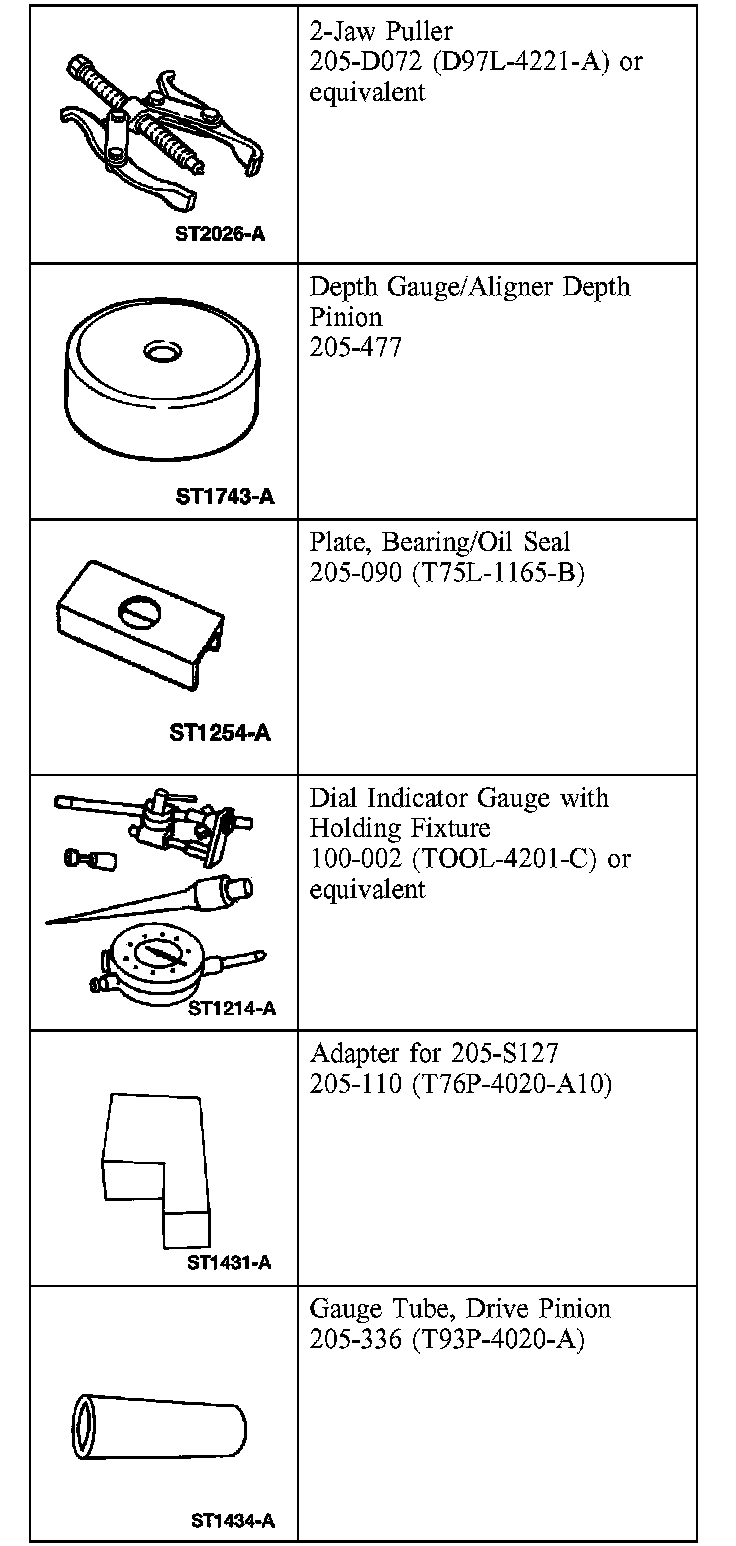 | | |
|---|---|
| ST2026-A | 2-Jaw Puller 205-D072 (D97L-4221-A) or equivalent |
| ST1743-A | Depth Gauge/Aligner Depth Pinion 205-477 |
| ST1254-A | Plate, Bearing/Oil Seal 205-090 (T75L-1165-B) |
| ST1214-A | Dial Indicator Gauge with Holding Fixture 100-002 (TOOL-4201-C) or equivalent |
| ST1431-A | Adapter for 205-S127 205-110 (T76P-4020-A10) |
| ST1434-A | Gauge Tube, Drive Pinion 205-336 (T93P-4020-A) |