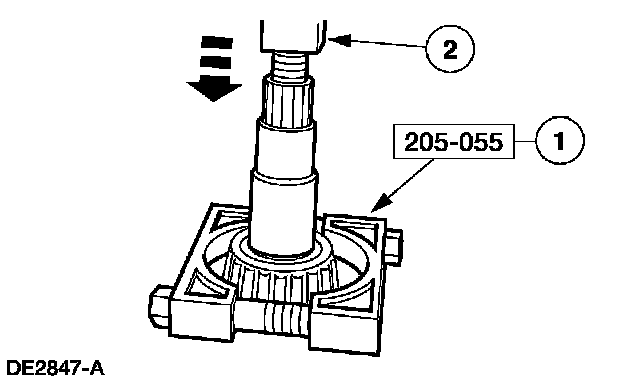 2

205-055

1

DE2847-A