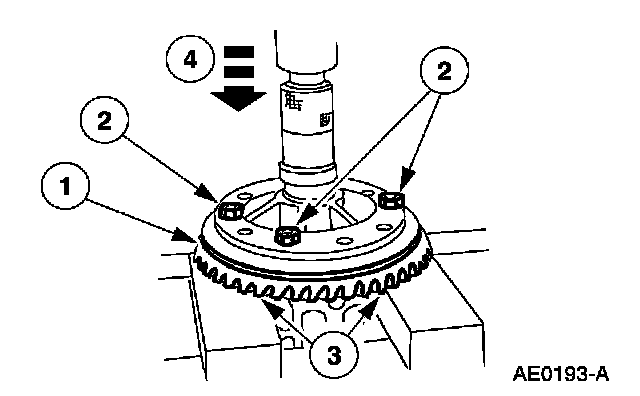 4
2
2
1
3
AE0193-A