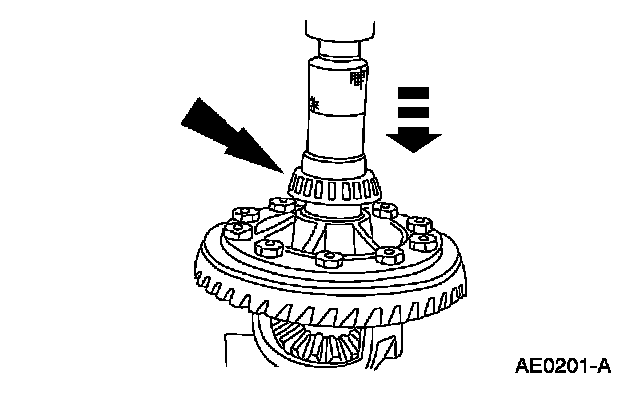 AE0201-A