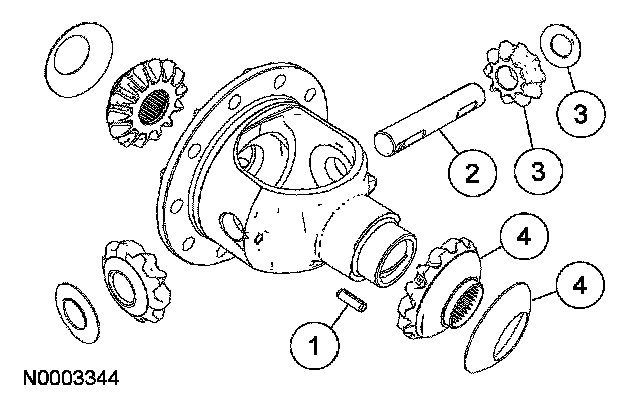 3
2
3
4
4
1
N0003344