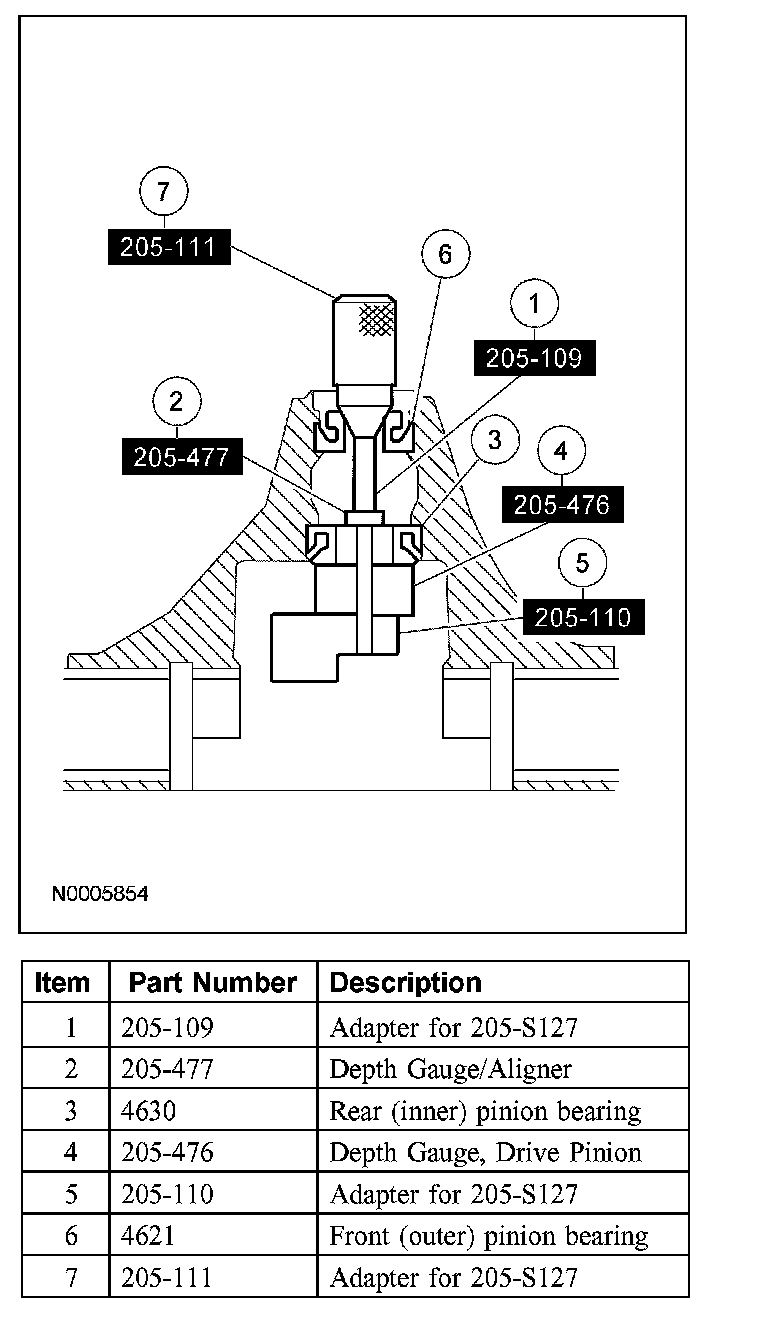 7
205-111
6
1
205-109
2
205-477
3
4
205-476
5
205-110

N0005854

| Item | Part Number | Description |
|---|---|---|
| 1 | 205-109 | Adapter for 205-S127 |
| 2 | 205-477 | Depth Gauge/Aligner |
| 3 | 4630 | Rear (inner) pinion bearing |
| 4 | 205-476 | Depth Gauge, Drive Pinion |
| 5 | 205-110 | Adapter for 205-S127 |
| 6 | 4621 | Front (outer) pinion bearing |
| 7 | 205-111 | Adapter for 205-S127 |