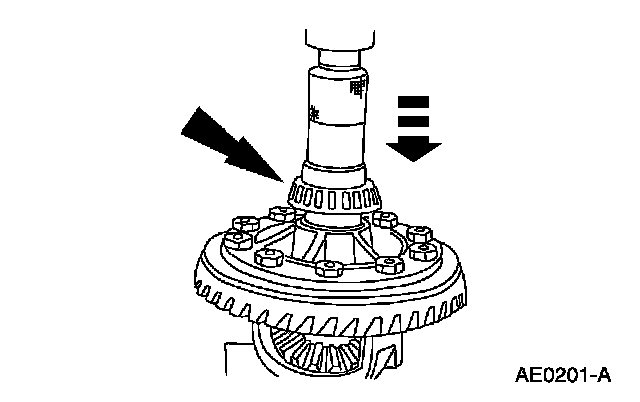 AE0201-A