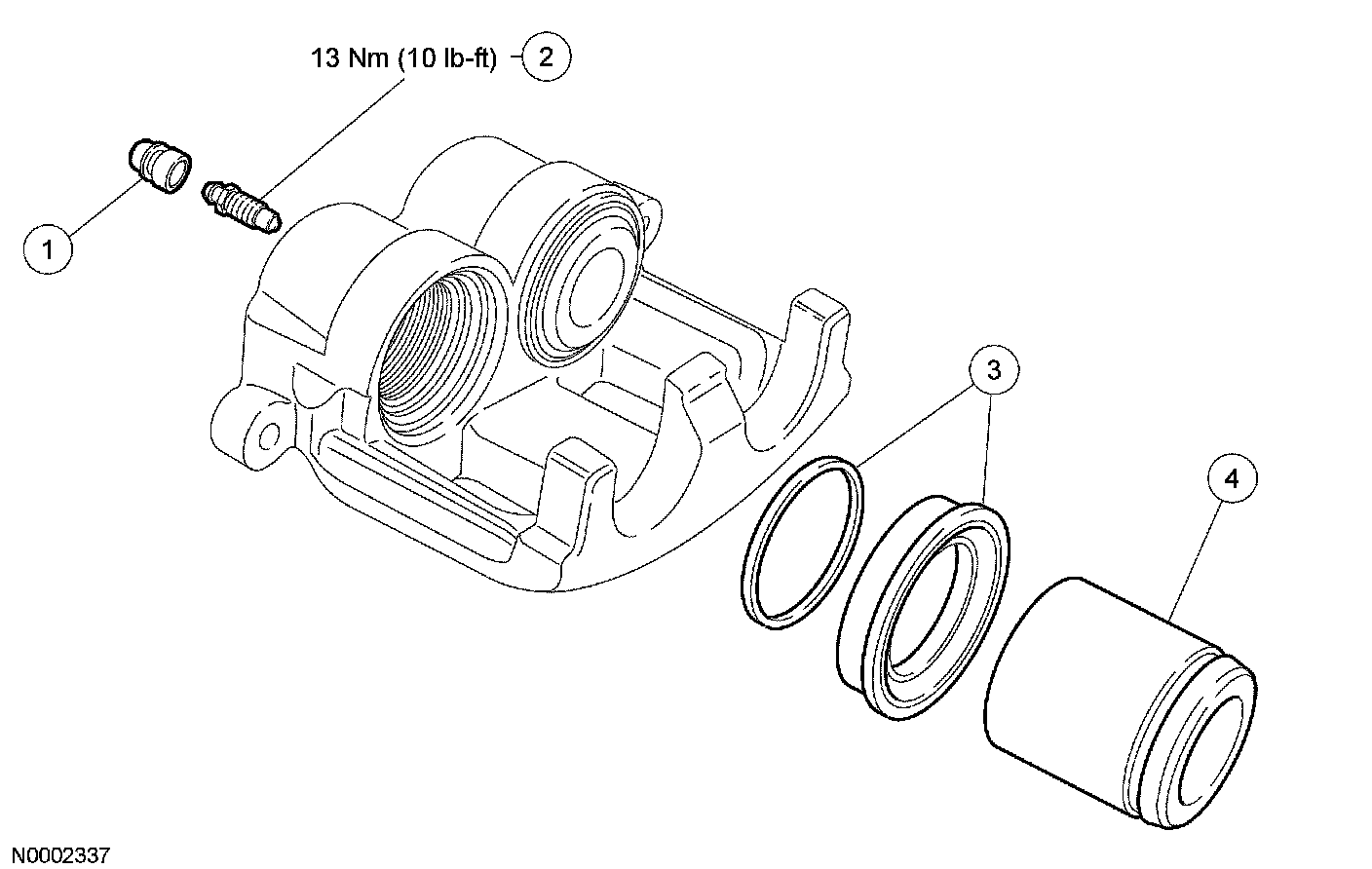 13 Nm (10 lb-ft) 2

1

3

4

N0002337