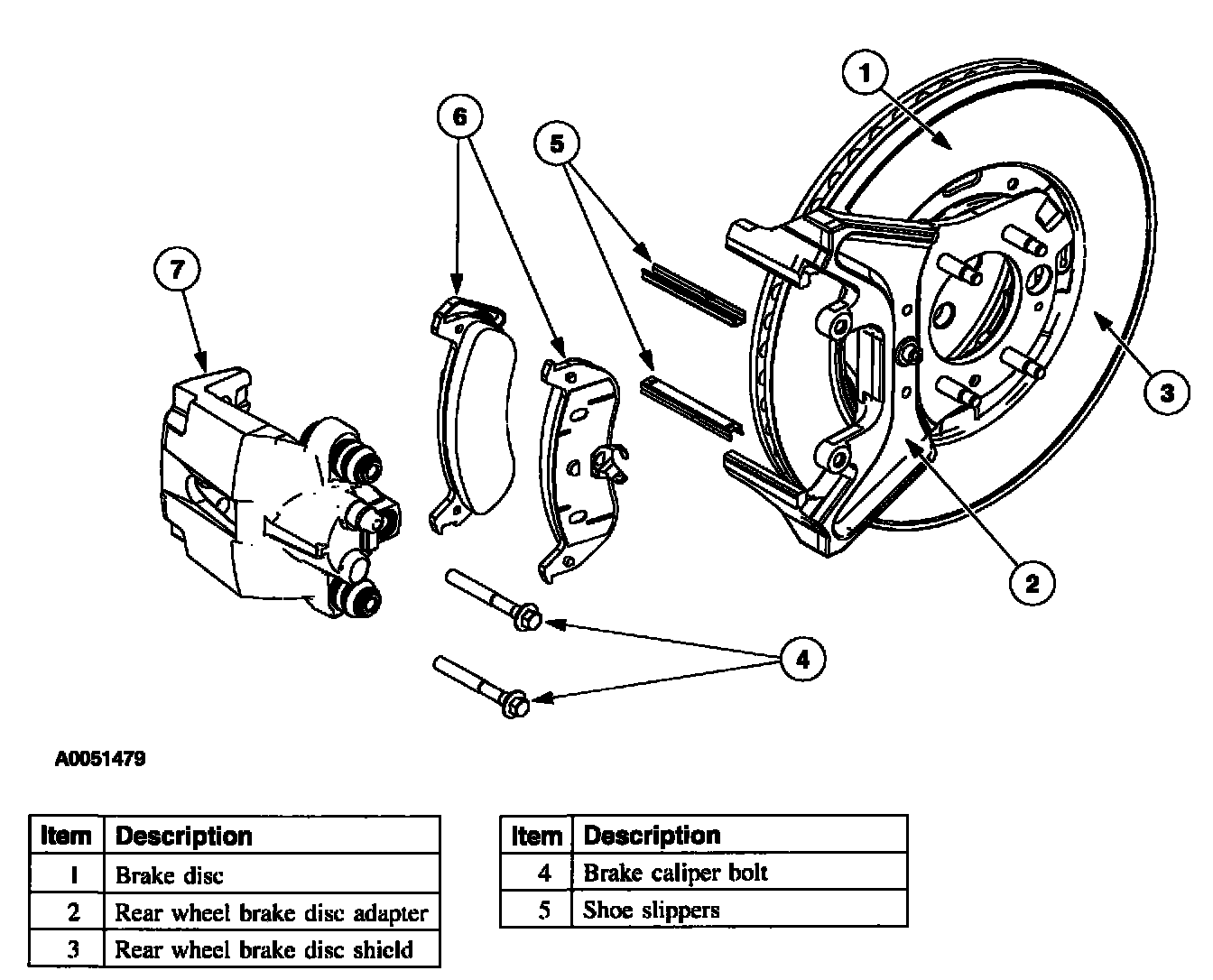 1
6
5
7
3
2
4

A0051479

| Item | Description |
|---|---|
| 1 | Brake disc |
| 2 | Rear wheel brake disc adapter |
| 3 | Rear wheel brake disc shield |

| Item | Description |
|---|---|
| 4 | Brake caliper bolt |
| 5 | Shoe slippers |