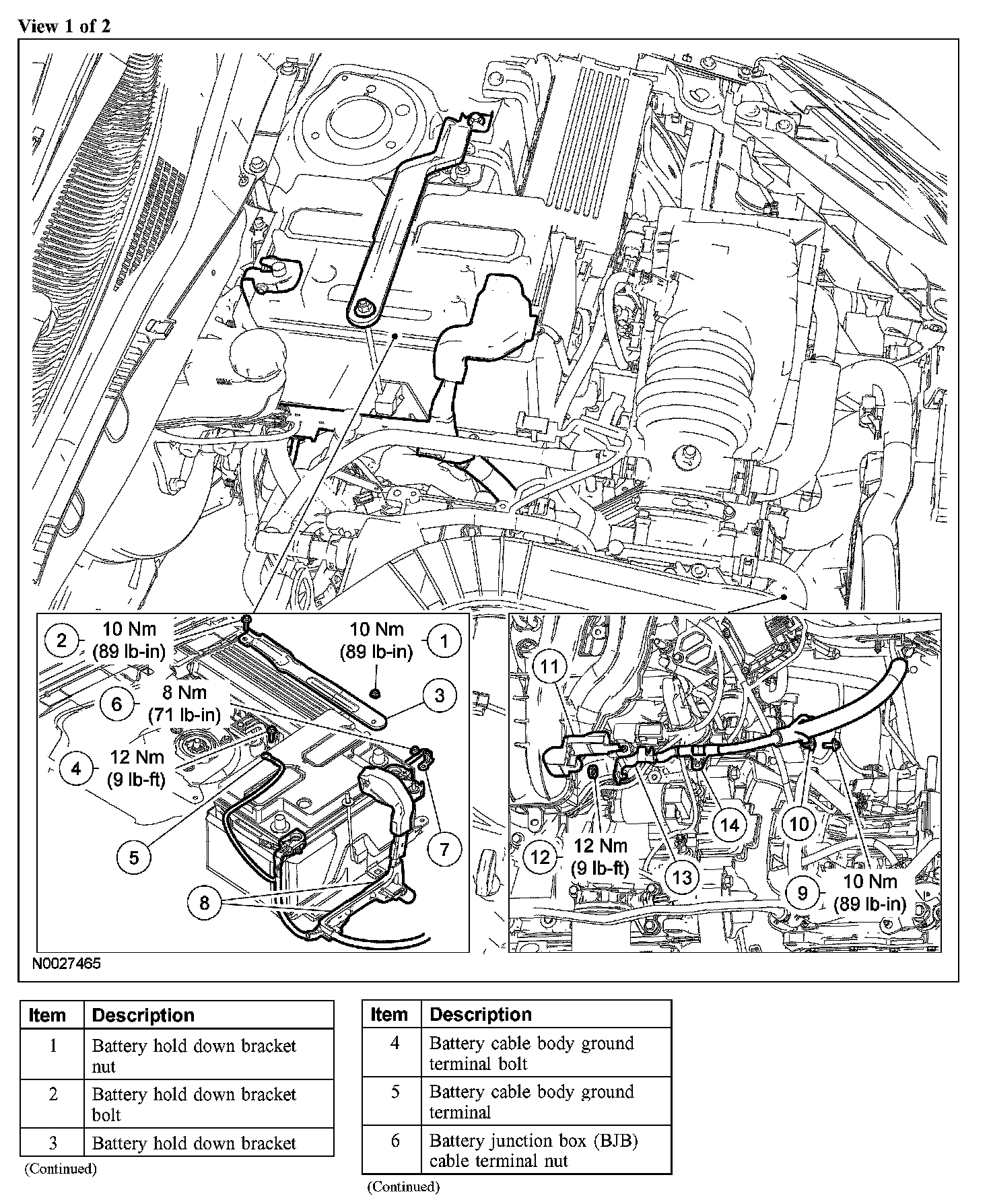 View 1 of 2

2 10 Nm (89 lb-in)

10 Nm (89 lb-in) 1

6 8 Nm (71 lb-in)

3

4 12 Nm (9 lb-ft)

5

7

8

11

14

10

12 12 Nm (9 lb-ft)

13

9 10 Nm (89 lb-in)

N0027465

| Item | Description |
|---|---|
| 1 | Battery hold down bracket nut |
| 2 | Battery hold down bracket bolt |
| 3 | Battery hold down bracket |

(Continued)

| Item | Description |
|---|---|
| 4 | Battery cable body ground terminal bolt |
| 5 | Battery cable body ground terminal |
| 6 | Battery junction box (BJB) cable terminal nut |

(Continued)