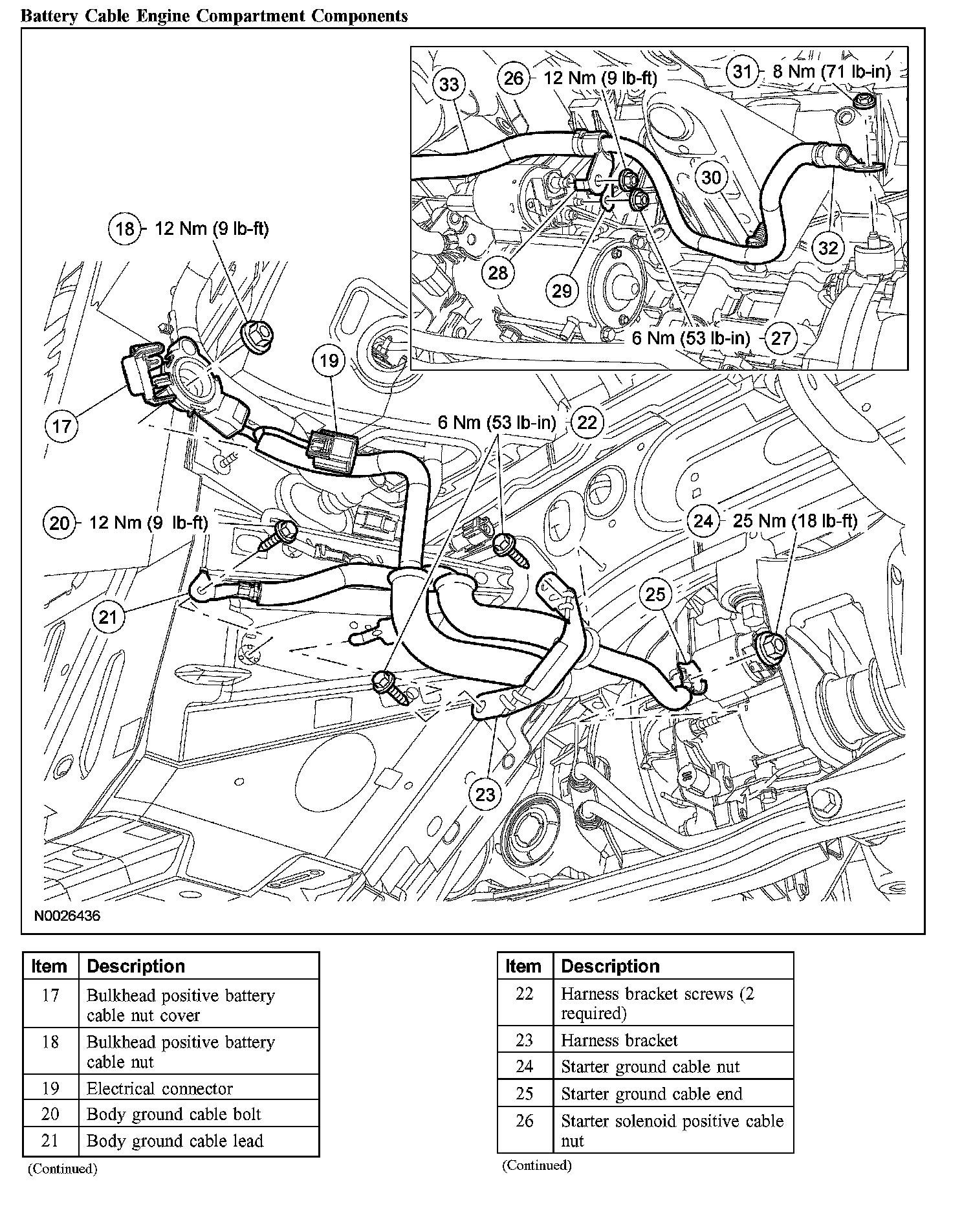 Battery Cable Engine Compartment Components

33
26 12 Nm (9 lb-ft)
31 8 Nm (71 lb-in)
30
32
28
29
6 Nm (53 lb-in) 27
18 12 Nm (9 lb-ft)
19
17
6 Nm (53 lb-in) 22
20 12 Nm (9 lb-ft)
24 25 Nm (18 lb-ft)
25
21
23
N0026436

| Item | Description |
|---|---|
| 17 | Bulkhead positive battery cable nut cover |
| 18 | Bulkhead positive battery cable nut |
| 19 | Electrical connector |
| 20 | Body ground cable bolt |
| 21 | Body ground cable lead |

(Continued)

| Item | Description |
|---|---|
| 22 | Harness bracket screws (2 required) |
| 23 | Harness bracket |
| 24 | Starter ground cable nut |
| 25 | Starter ground cable end |
| 26 | Starter solenoid positive cable nut |

(Continued)