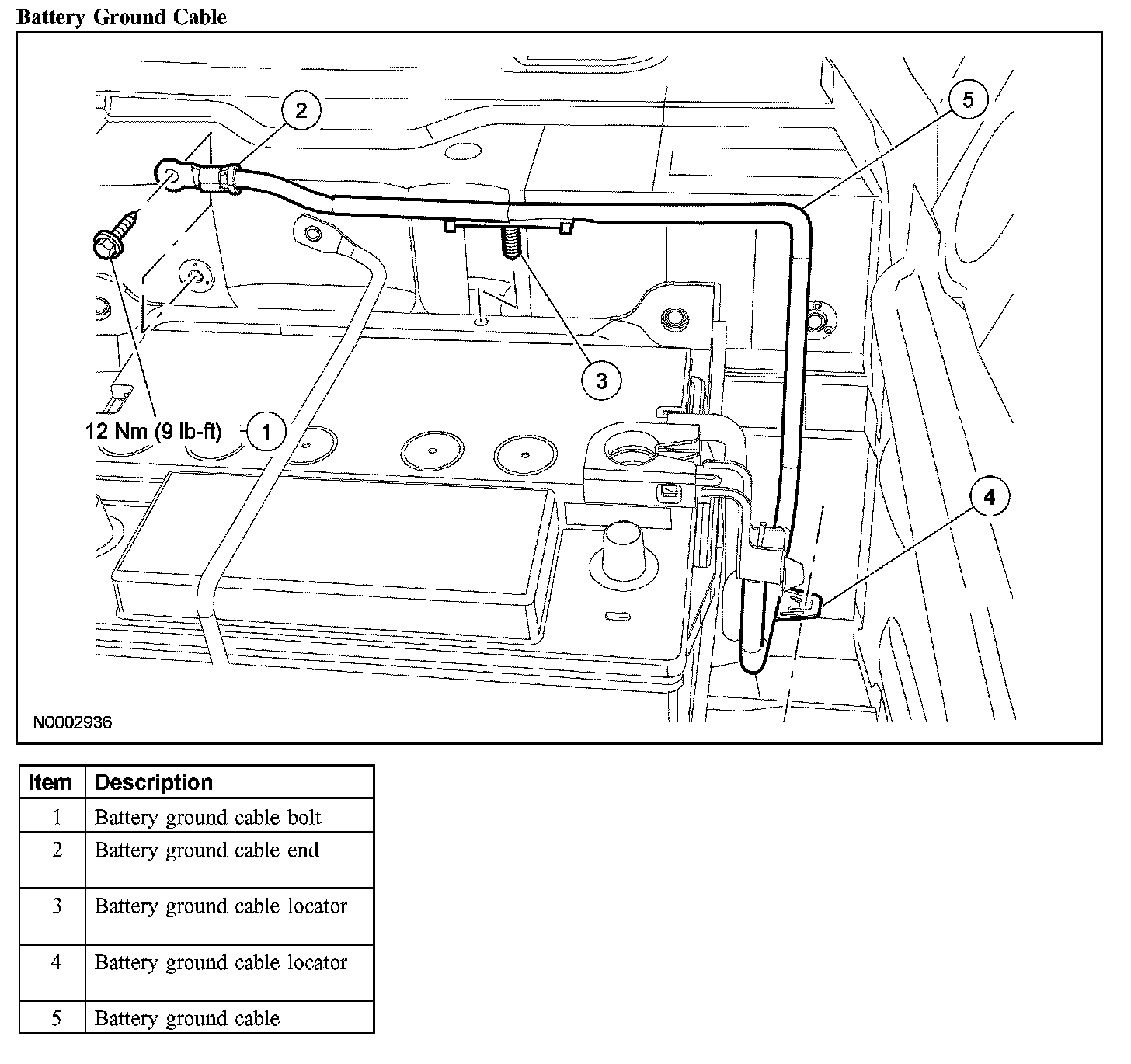 Battery Ground Cable

2

5

3

12 Nm (9 lb-ft) 1

4

N0002936

| Item | Description |
|---|---|
| 1 | Battery ground cable bolt |
| 2 | Battery ground cable end |
| 3 | Battery ground cable locator |
| 4 | Battery ground cable locator |
| 5 | Battery ground cable |