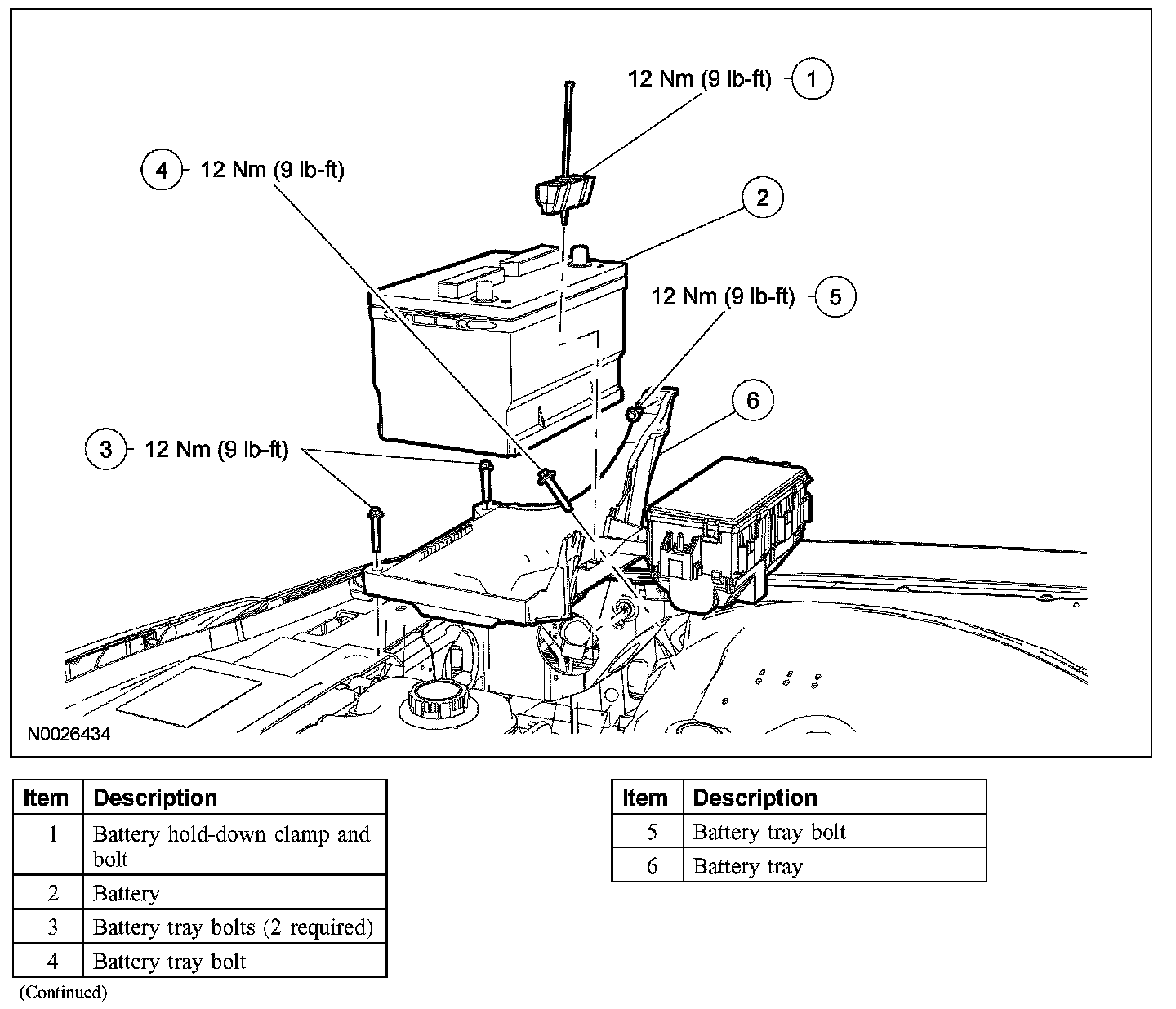 12 Nm (9 lb-ft) 1

4 12 Nm (9 lb-ft)

2

12 Nm (9 lb-ft) 5

6

3 12 Nm (9 lb-ft)

N0026434

| Item | Description |
|---|---|
| 1 | Battery hold-down clamp and bolt |
| 2 | Battery |
| 3 | Battery tray bolts (2 required) |
| 4 | Battery tray bolt |

(Continued)

| Item | Description |
|---|---|
| 5 | Battery tray bolt |
| 6 | Battery tray |